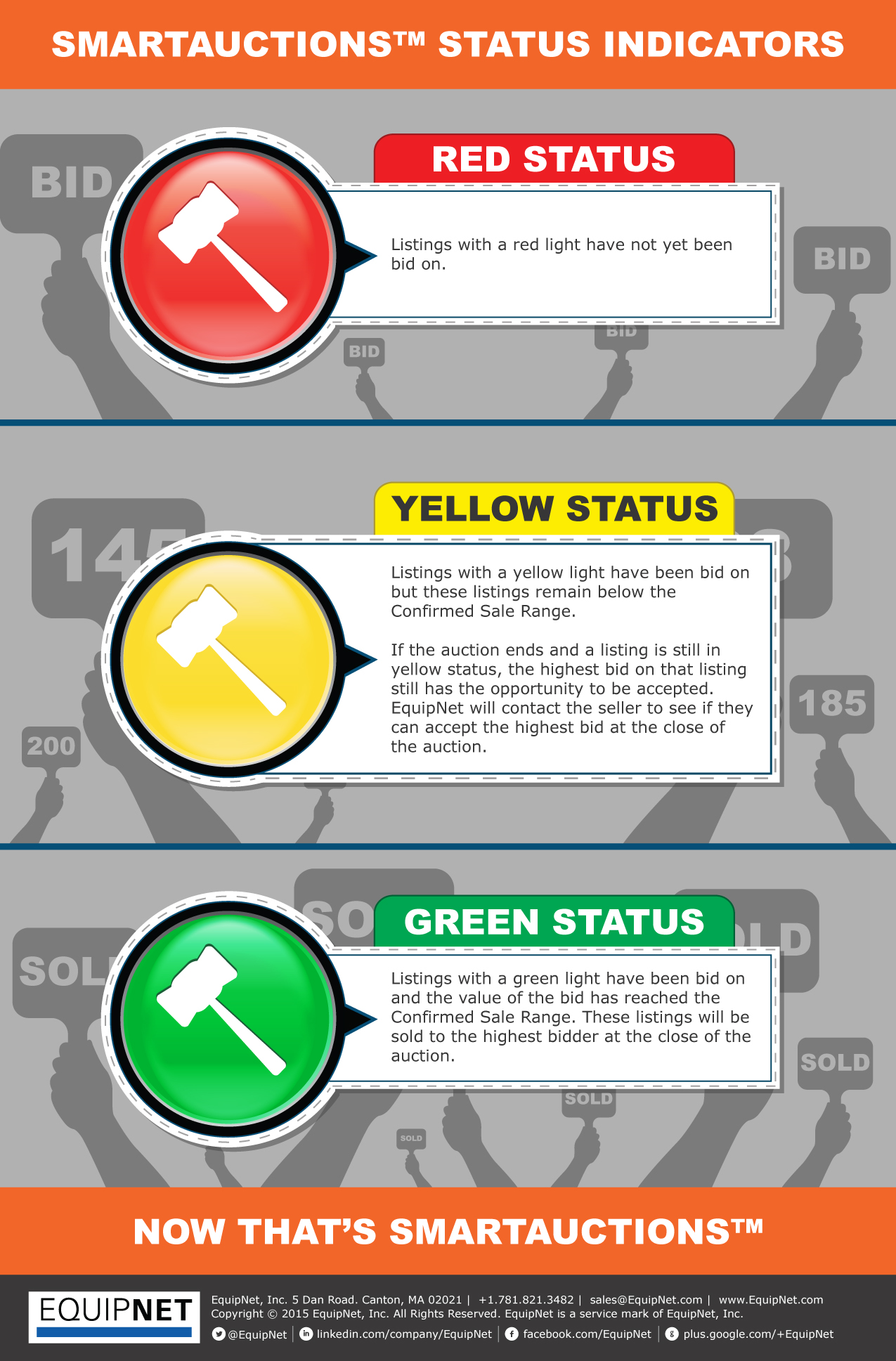 SMARTAUCTIONS™ STATUS INDICATORS

BID

BID

BID

BID

RED STATUS

Listings with a red light have not yet been bid on.

145

200

185

YELLOW STATUS

Listings with a yellow light have been bid on but these listings remain below the Confirmed Sale Range.

If the auction ends and a listing is still in yellow status, the highest bid on that listing still has the opportunity to be accepted. EquipNet will contact the seller to see if they can accept the highest bid at the close of the auction.

SOL

SO

LD

SOLD

SOLD

SOLD

GREEN STATUS

Listings with a green light have been bid on and the value of the bid has reached the Confirmed Sale Range. These listings will be sold to the highest bidder at the close of the auction.

NOW THAT'S SMARTAUCTIONS™

EQUIPNET

EquipNet, Inc. 5 Dan Road. Canton, MA 02021 | +1.781.821.3482 | sales@EquipNet.com | www.EquipNet.com
Copyright © 2015 EquipNet, Inc. All Rights Reserved. EquipNet is a service mark of EquipNet, Inc.
@EquipNet | linkedin.com/company/EquipNet | facebook.com/EquipNet | plus.google.com/+EquipNet